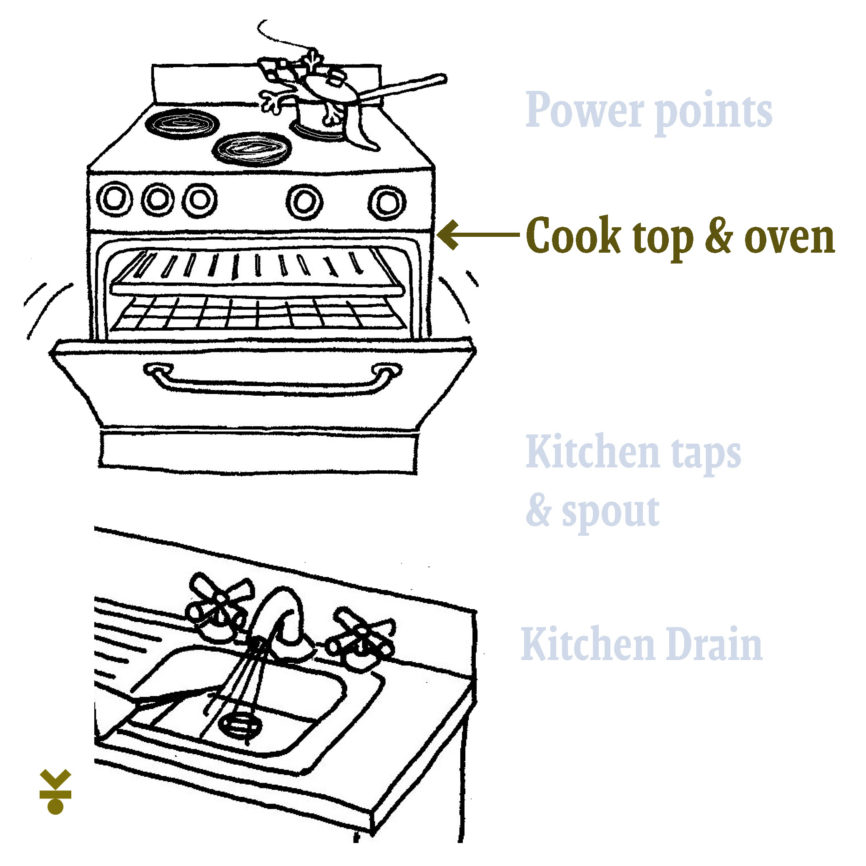 Power points

Cook top & oven

Kitchen taps & spout

Kitchen Drain