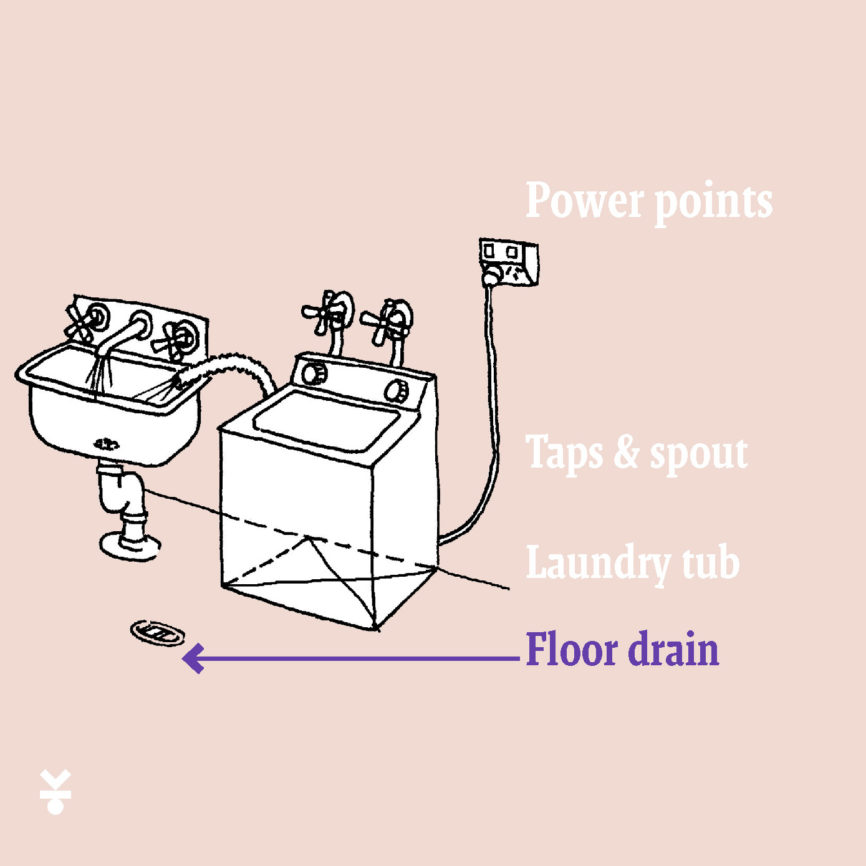 Power points

Taps & spout

Laundry tub

Floor drain